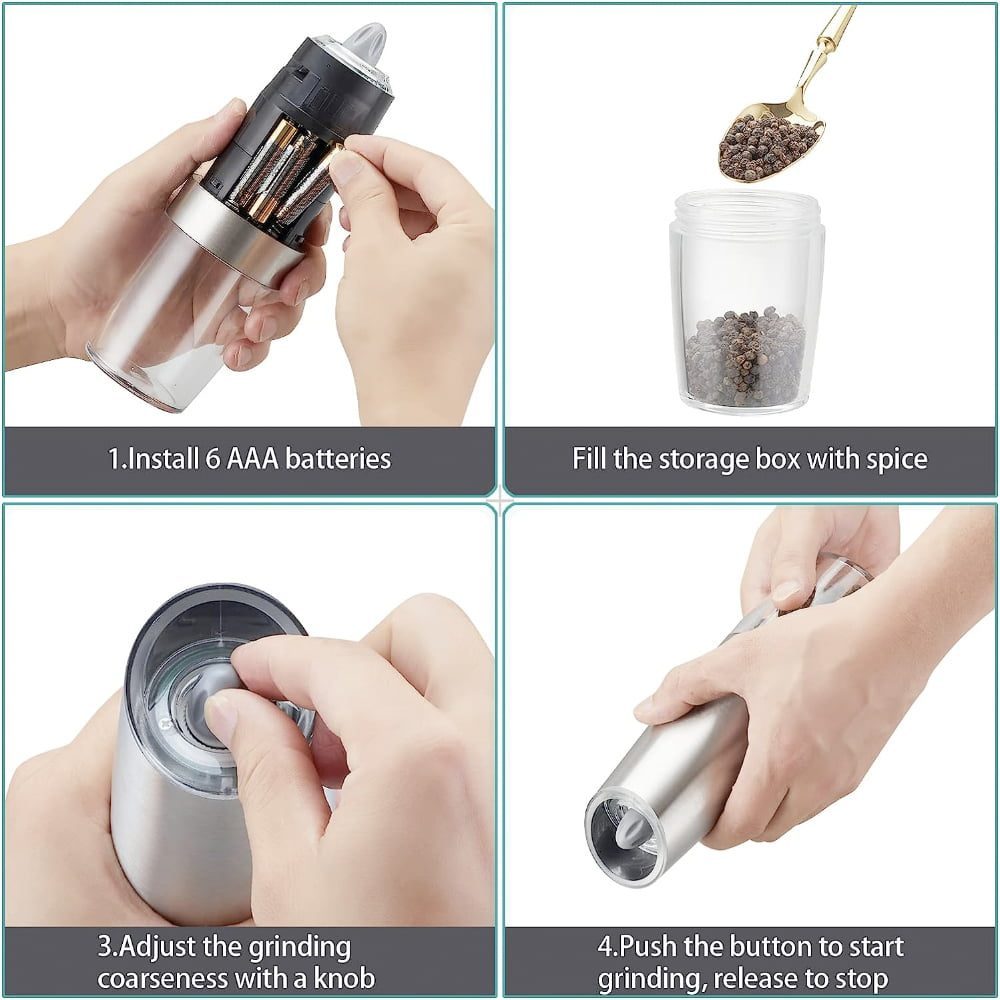 1.Install 6 AAA batteries

Fill the storage box with spice

3.Adjust the grinding coarseness with a knob

4.Push the button to start grinding, release to stop