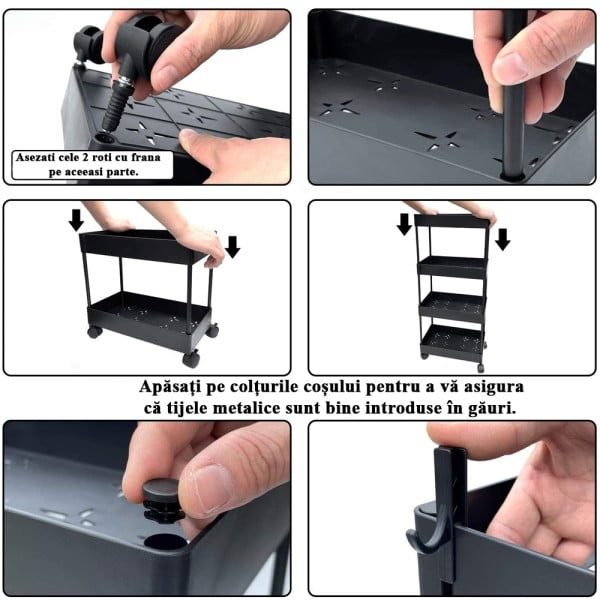 Asezati cele 2 roti cu frana pe aceeasi parte.

Apăsați pe colțurile coșului pentru a vă asigura că tijele metalice sunt bine introduse în găuri.